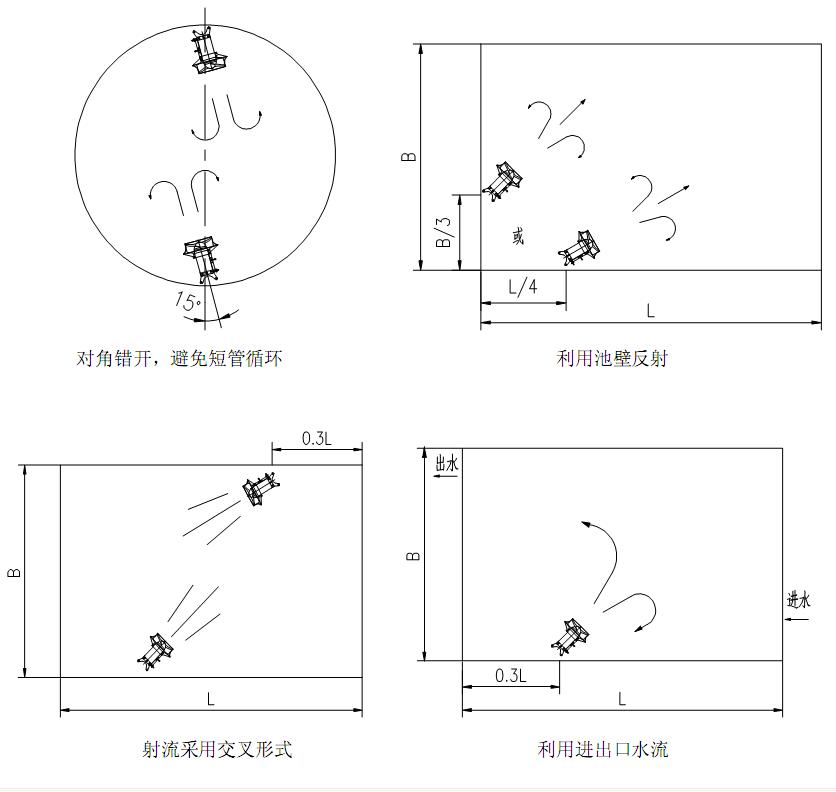 15°

对角错开，避免短管循环

B

B/3

或

L/4

L

利用池壁反射

0.3L

B

L

射流采用交叉形式

出水

B

进水

0.3L

L

利用进出口水流